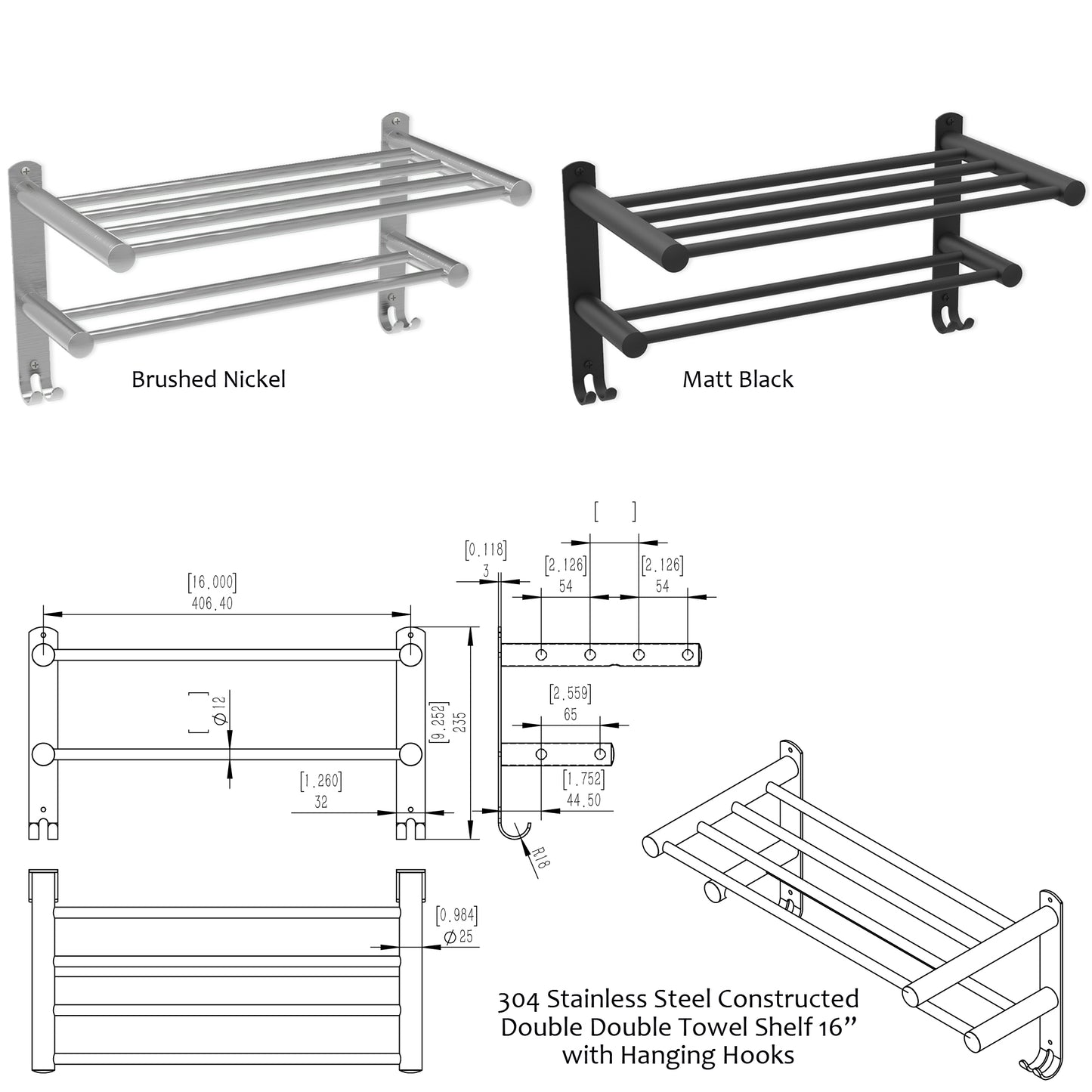 Brushed Nickel

Matt Black

[16.000]
406.40

[ ]
$\phi 12$

[1.260]
32

[9.252]
235

[0.118]
3

[ ]

[2.126]
54

[2.126]
54

[2.559]
65

[1.752]
44.50

R18

[0.984]
$\phi 25$

304 Stainless Steel Constructed Double Double Towel Shelf 16” with Hanging Hooks